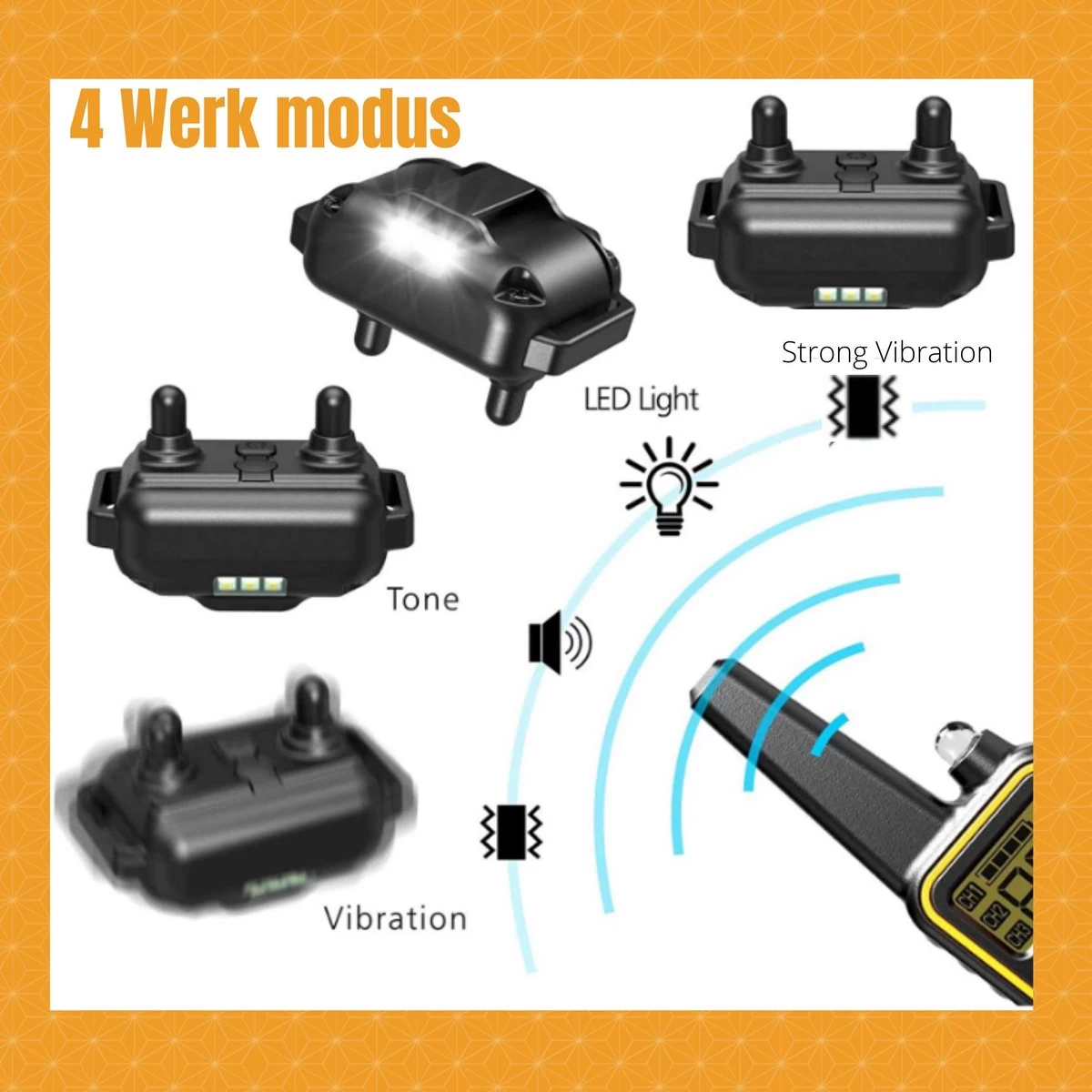 4 Werk modus

Strong Vibration

LED Light

Tone

Vibration

CH1
CH2
CH3