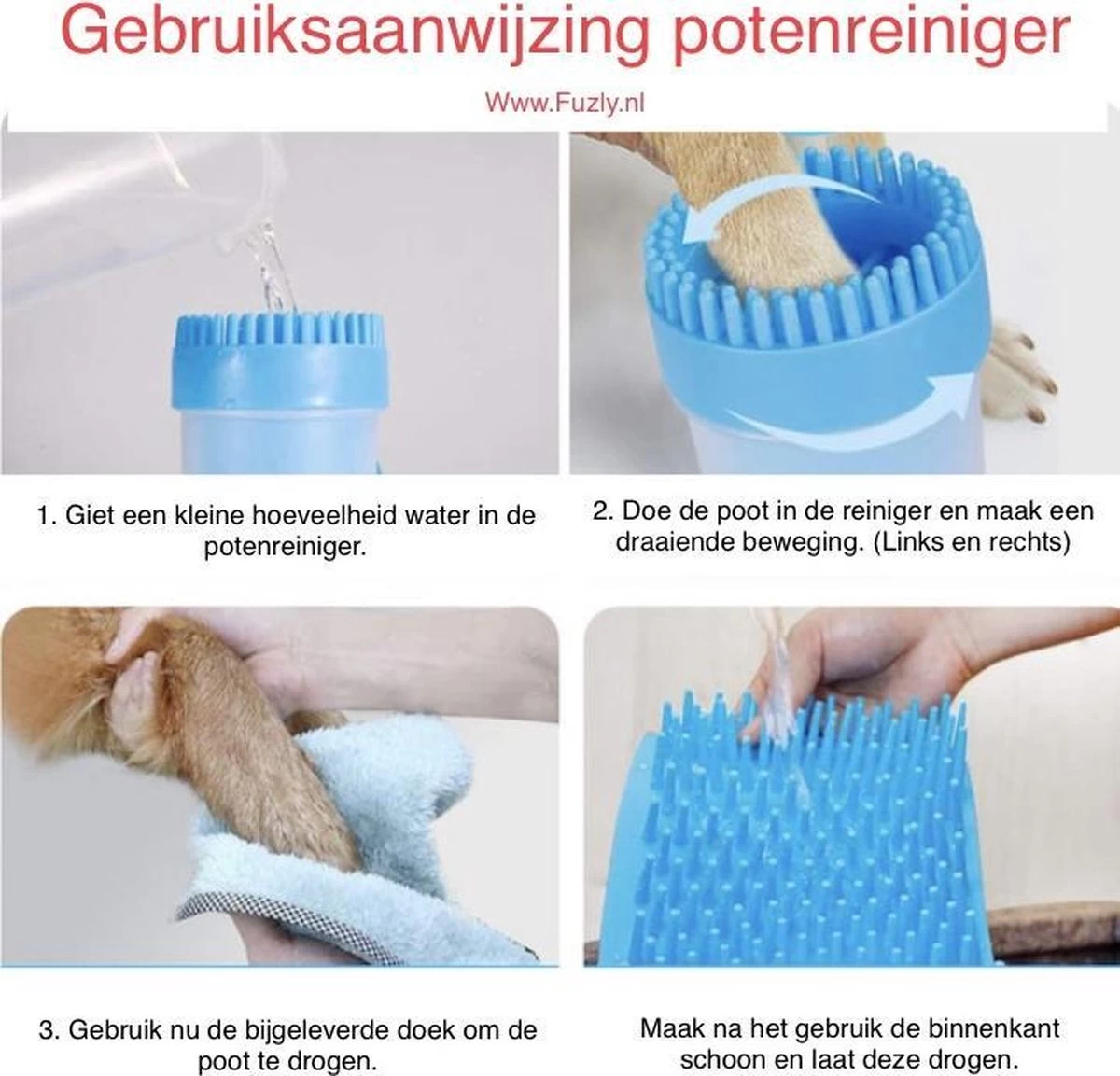 Gebruiksaanwijzing potenreiniger

Www.Fuzly.nl

1. Giet een kleine hoeveelheid water in de potenreiniger.

2. Doe de poot in de reiniger en maak een draaiende beweging. (Links en rechts)

3. Gebruik nu de bijgeleverde doek om de poot te drogen.

Maak na het gebruik de binnenkant schoon en laat deze drogen.